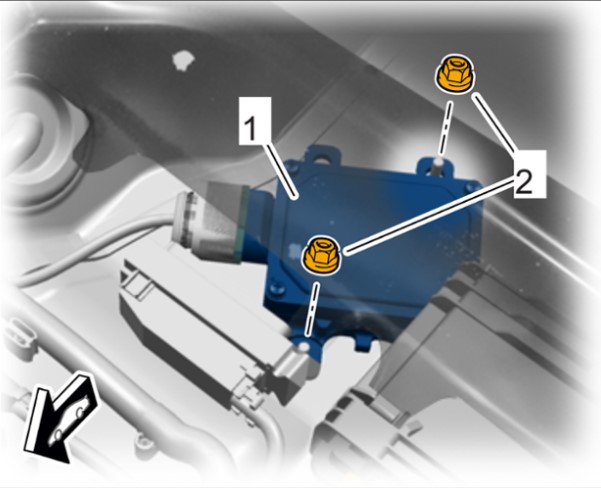 1
2