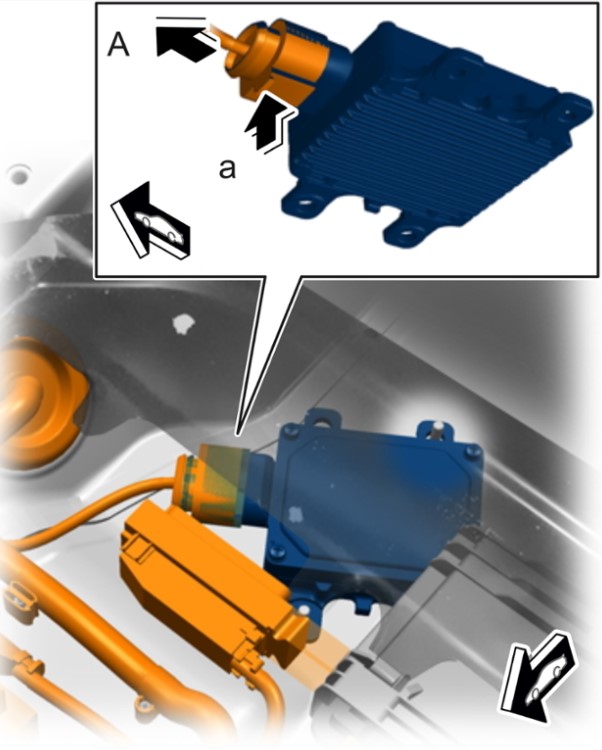 A

a