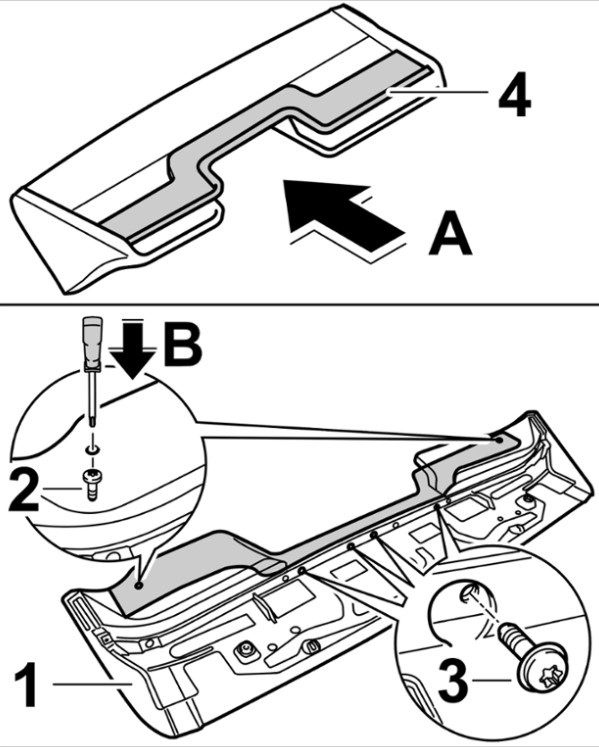 4
A
B
2
1
3