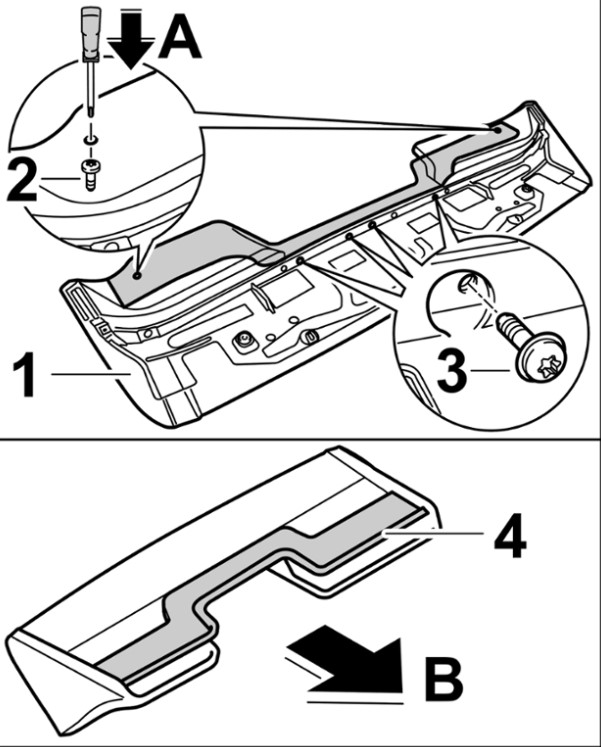 A
2
1
3
4
B