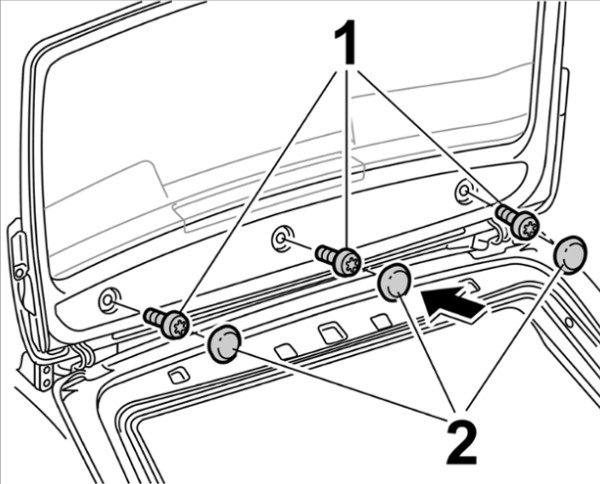 1

2