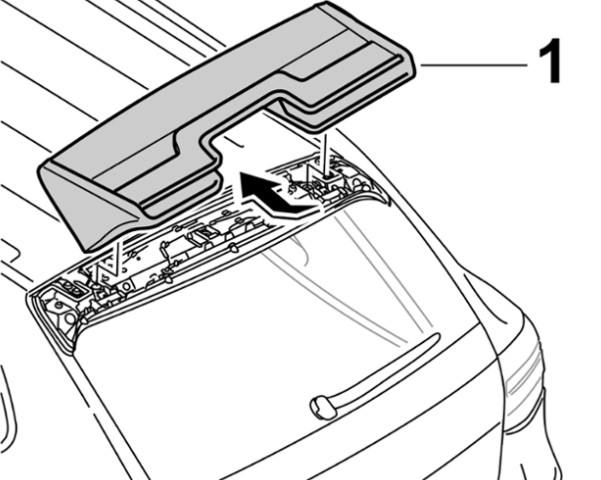 1