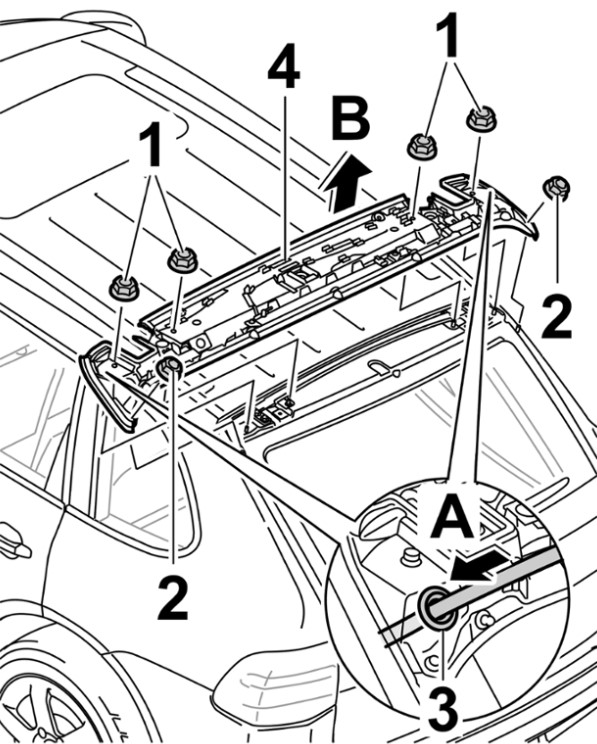 1
4
B
1
2
2
A
3