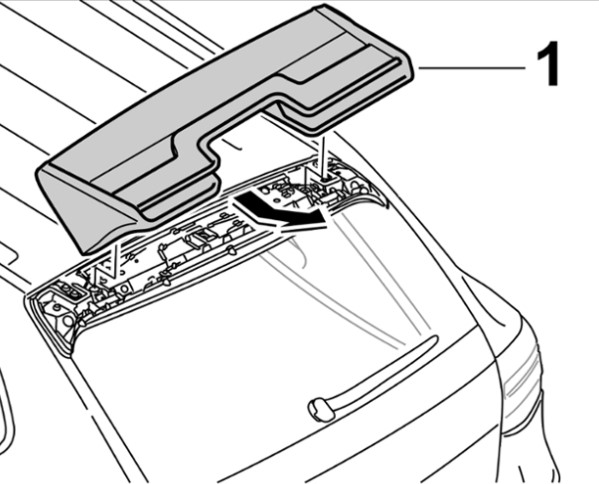 1