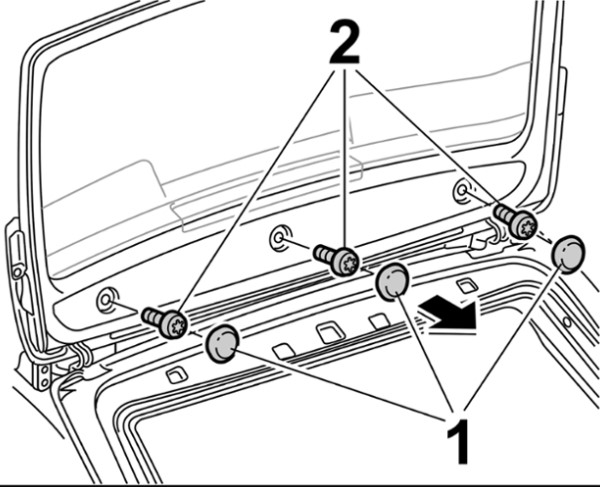 2

1