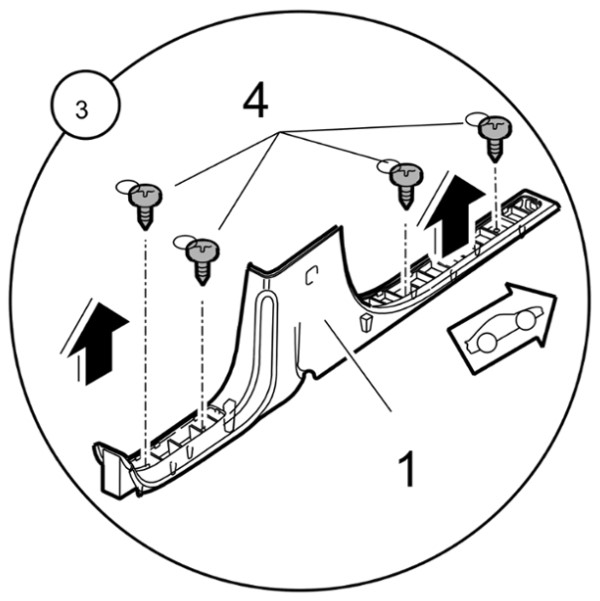 3

4

1