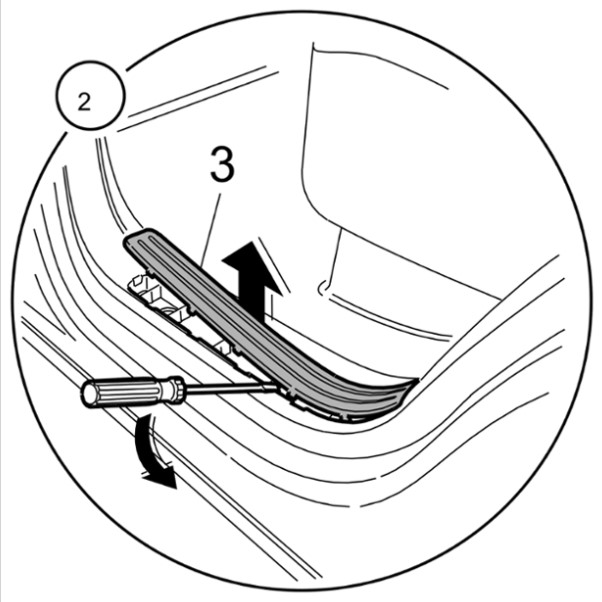 2

3