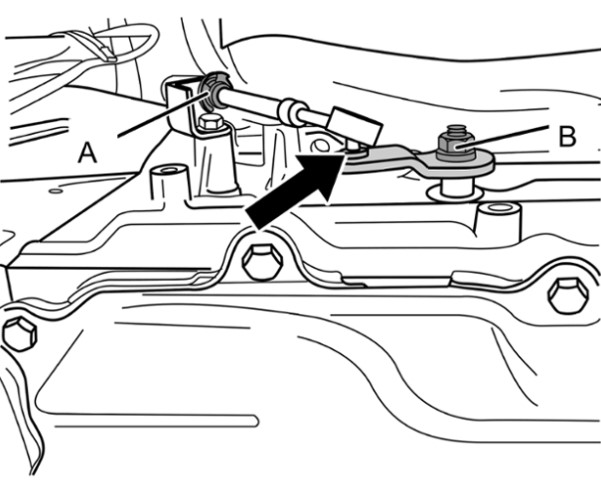 A

B