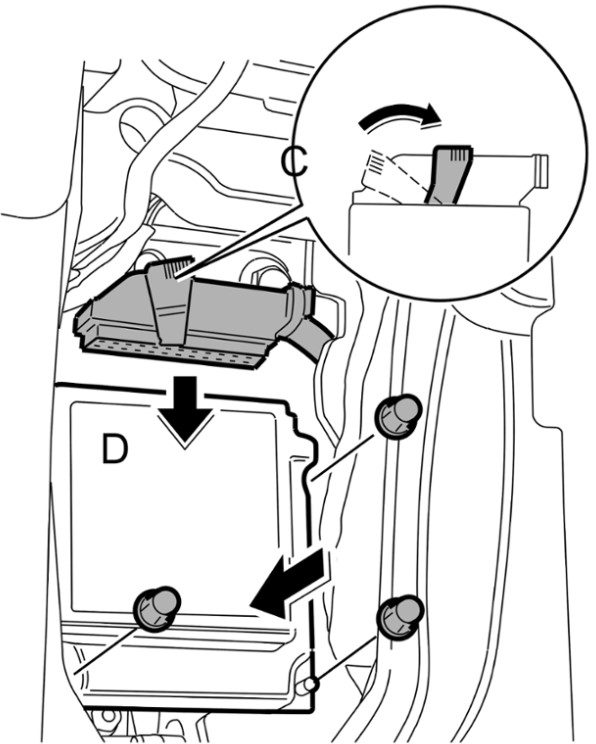 C
D