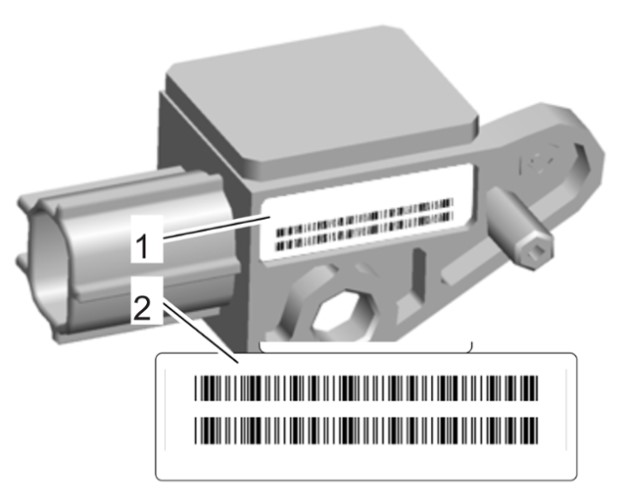 1
2