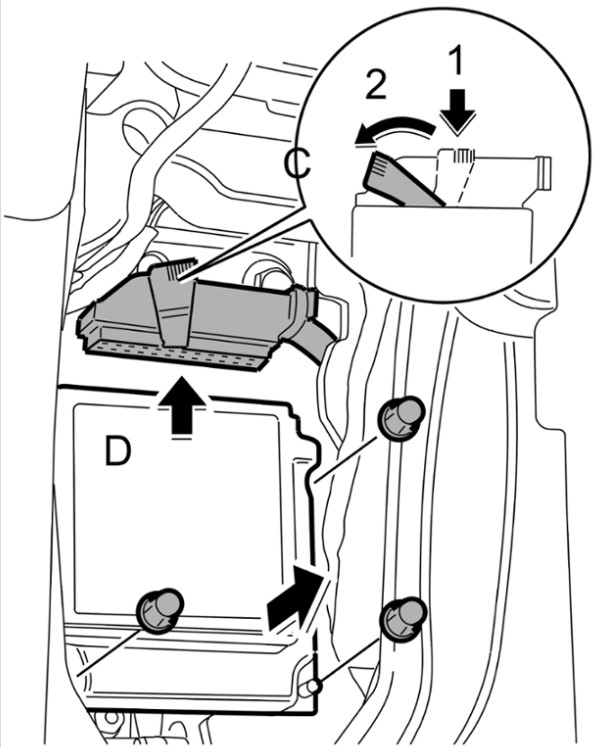 2
1
C
D