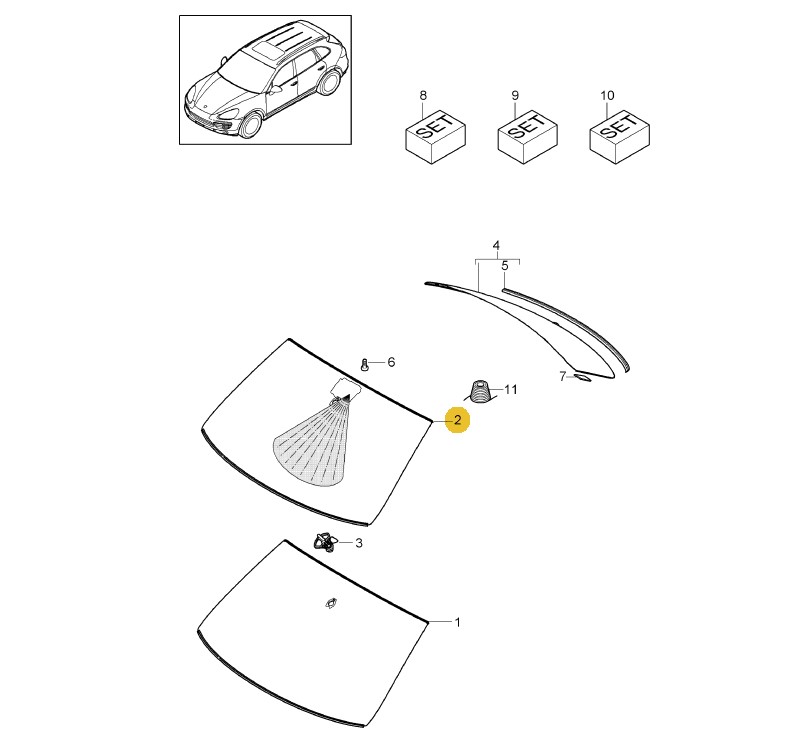 8
SET
9
SET
10
SET
4
5
6
7
11
2
3
1