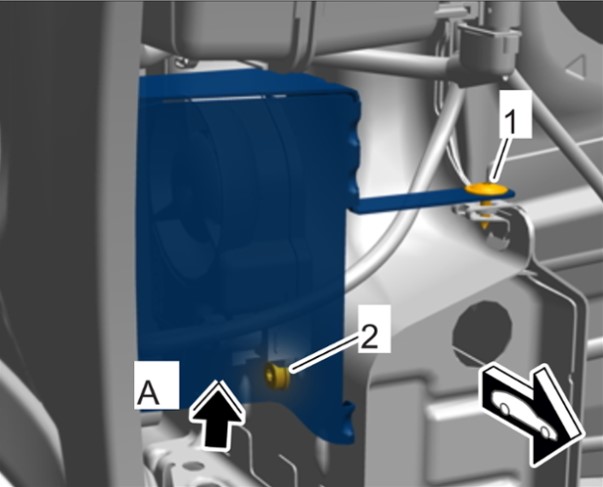 1
2
A