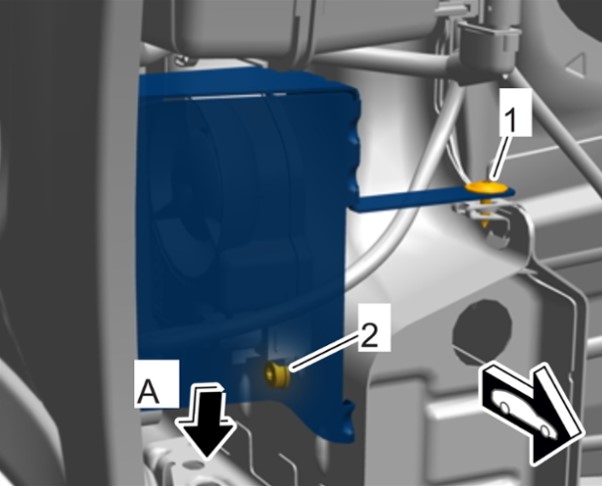 1
2
A