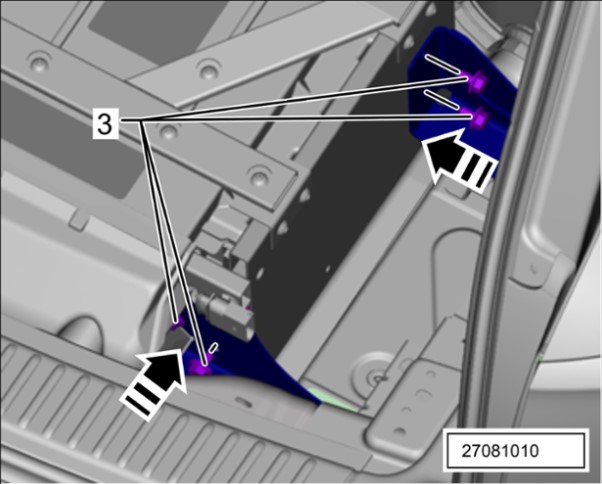 3

27081010