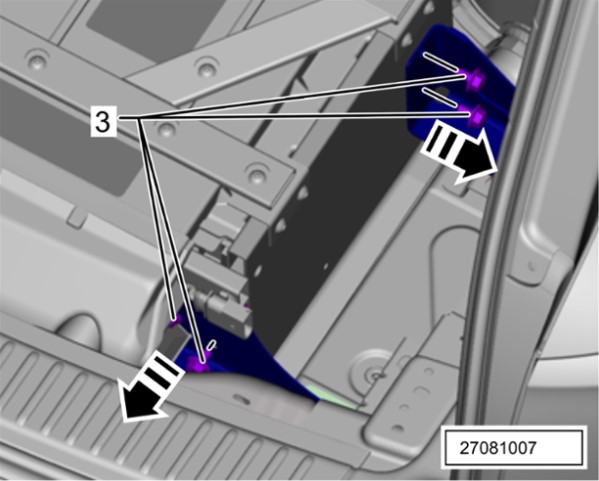 3

27081007