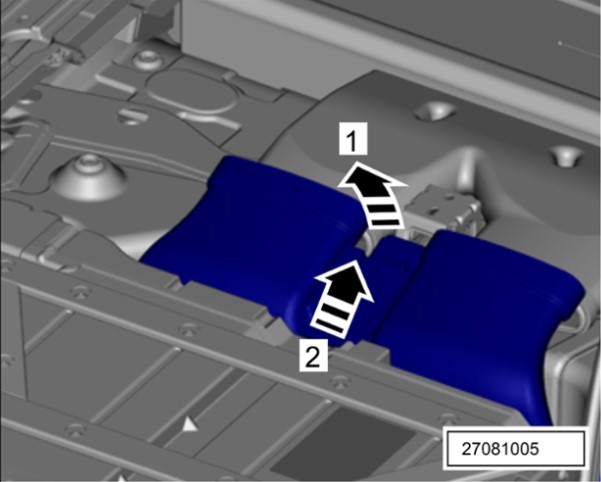 1
2
27081005