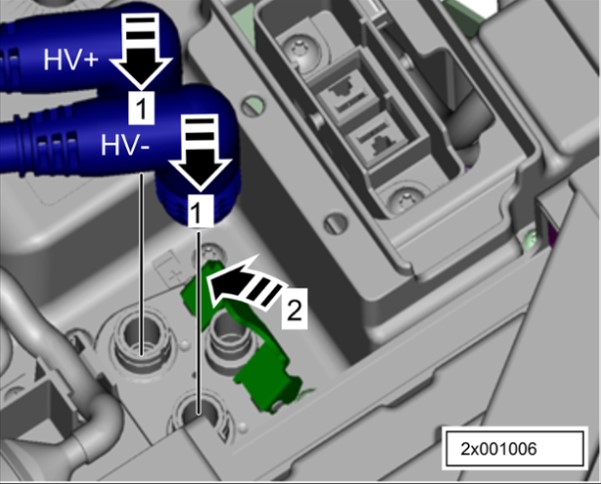 HV+
1
HV-
1
2
2x001006