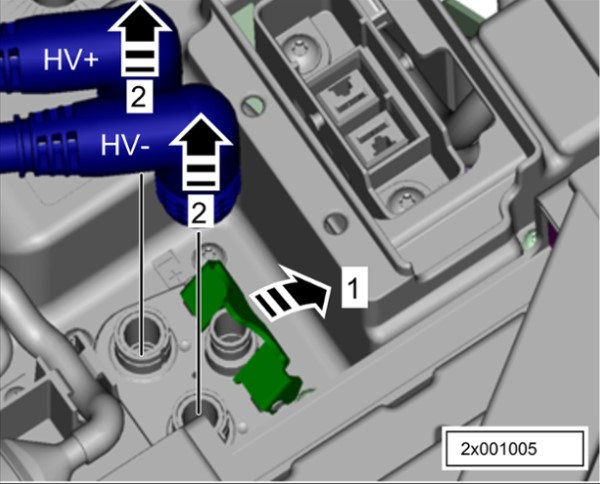 HV+
2
HV-
2
1
2x001005