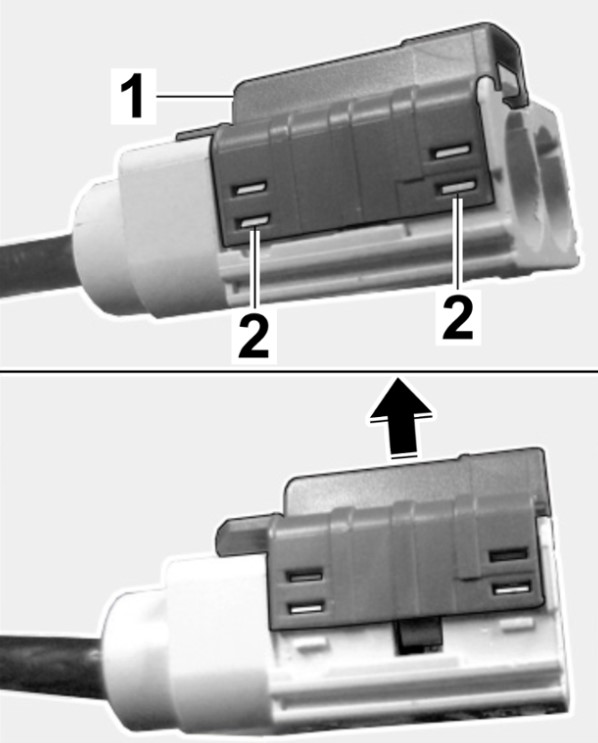 1

2

2