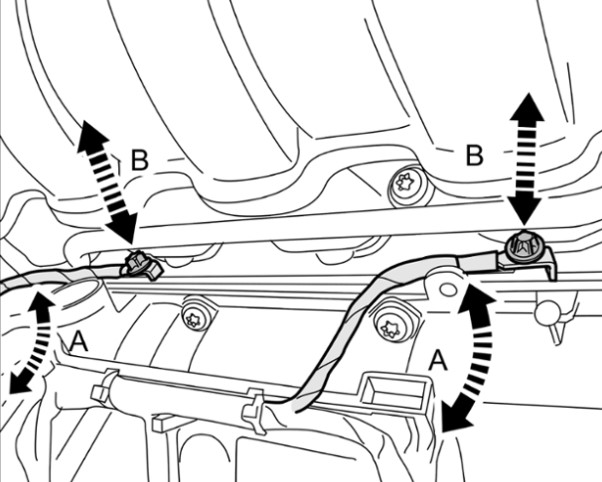 B
B
A
A