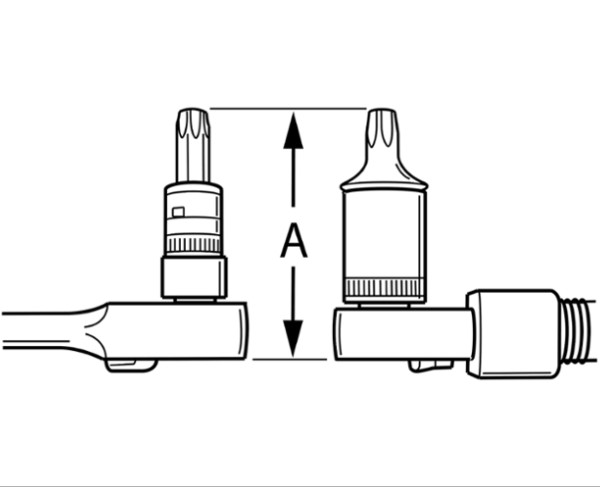 A