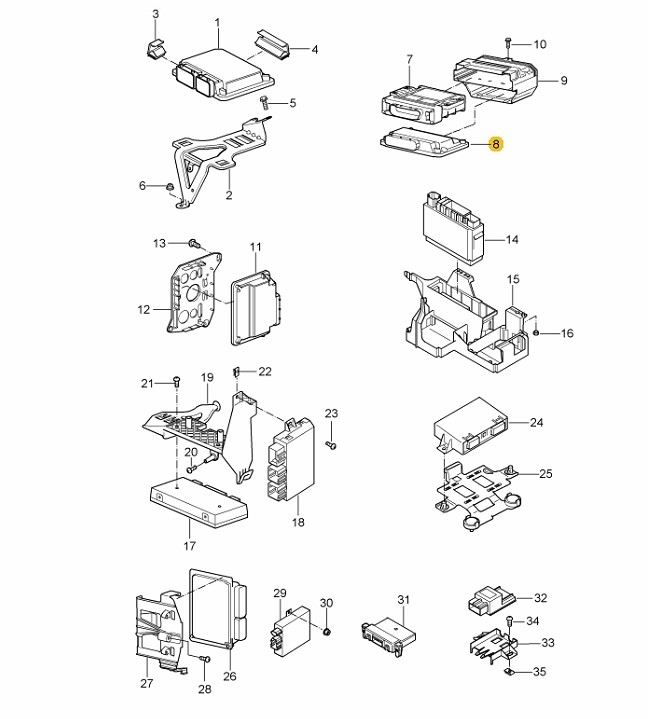 3
1
4
5
6
2
10
7
9
8
13
11
12
14
15
16
21
19
22
23
20
18
17
24
25
29
30
31
32
34
33
35
27
28
26