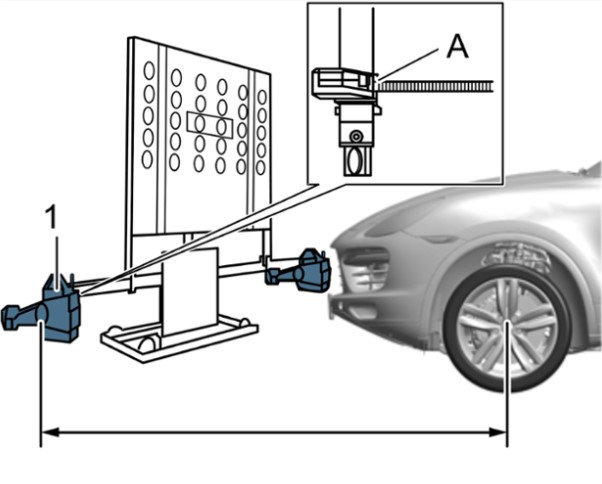 A
1