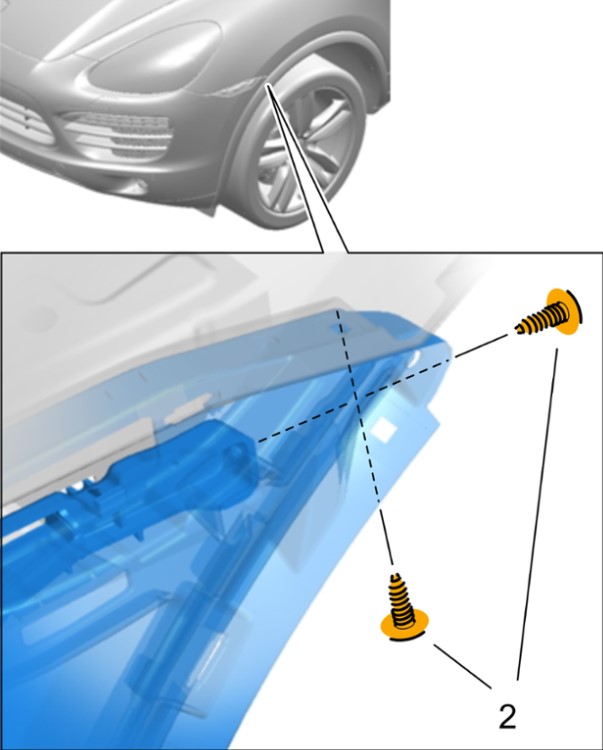 2