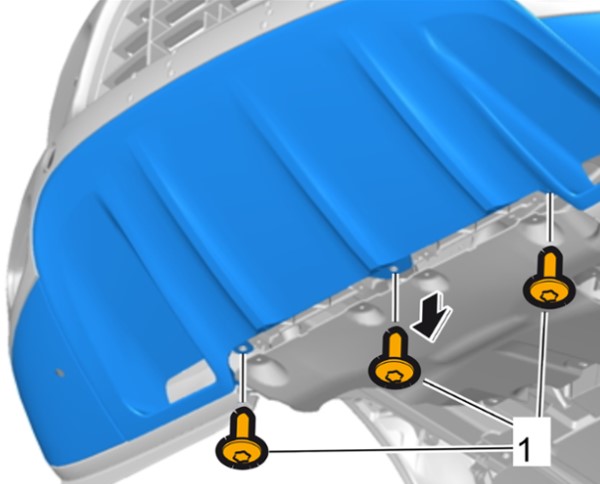 1