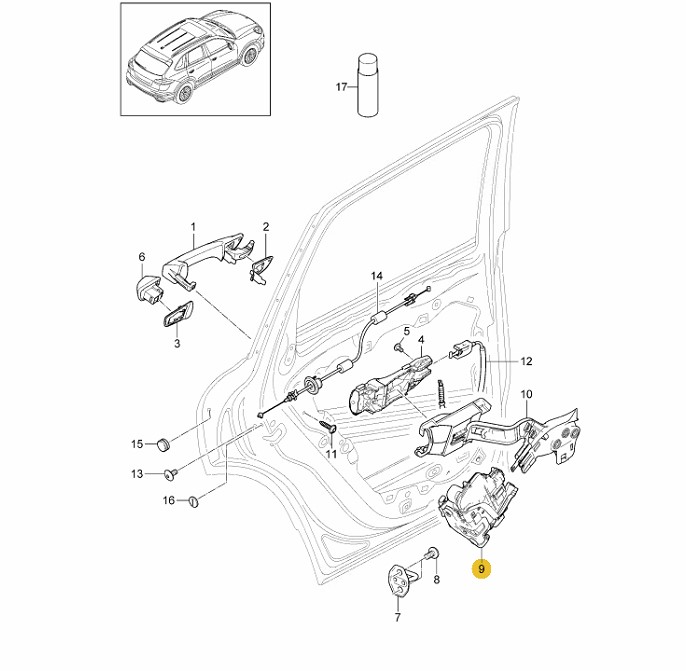 17
1
2
6
3
14
5
4
12
10
15
11
13
16
9
8
7