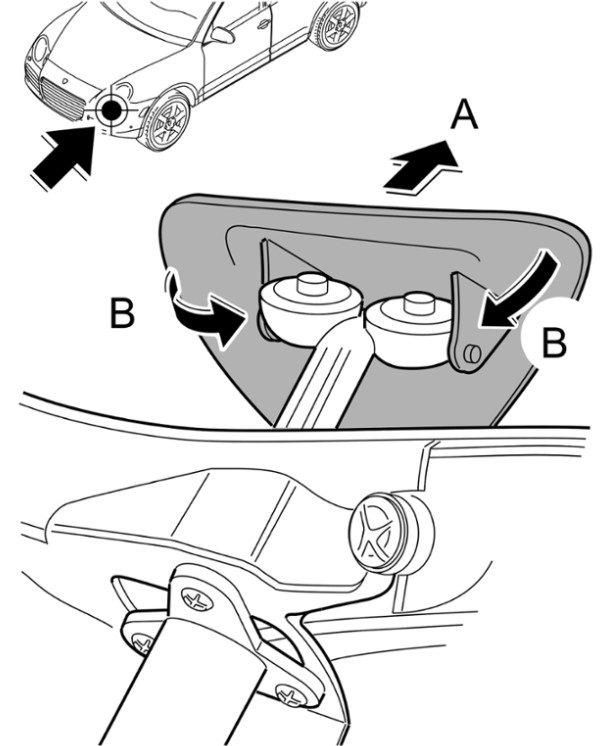 A
B
B