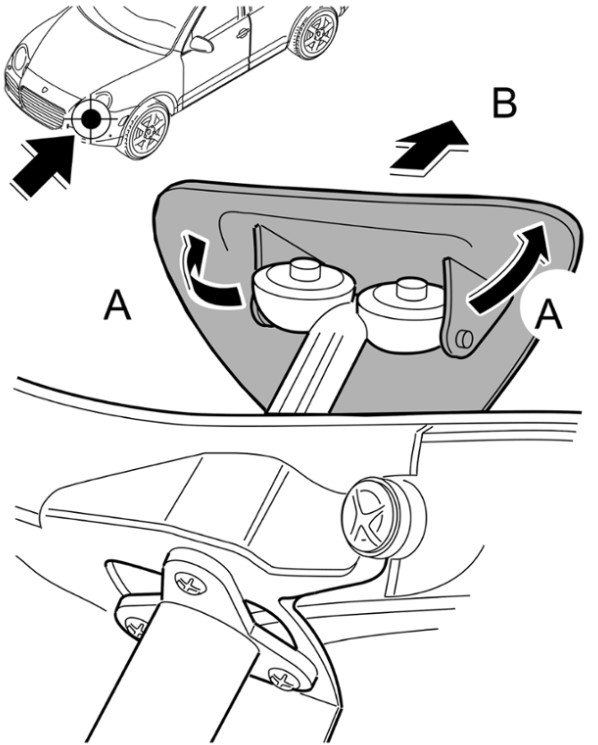 B
A
A