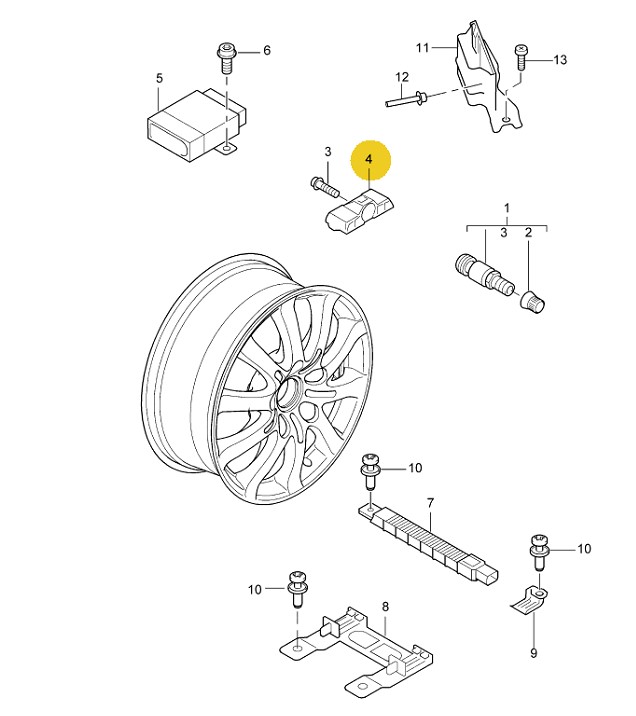 6
5
11
13
12
3
4
1
3
2
10
7
10
10
8
9