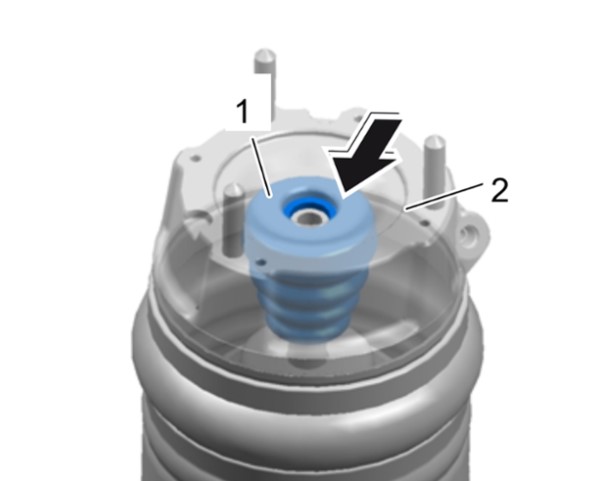 1
2