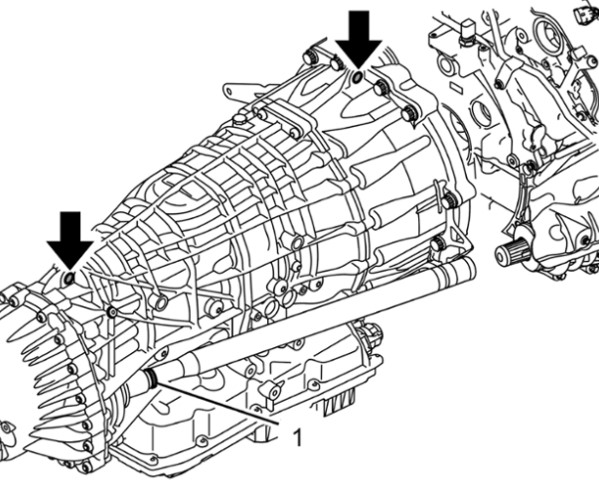 1