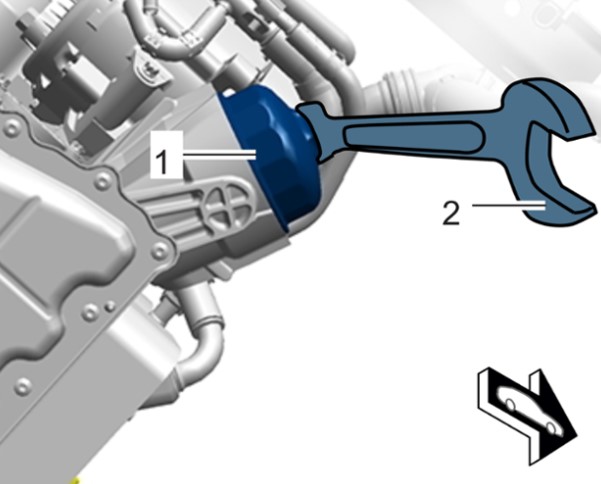 1
2