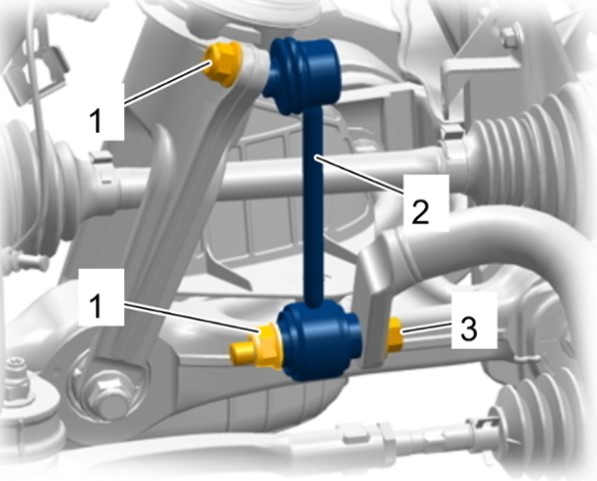 1
2
1
3