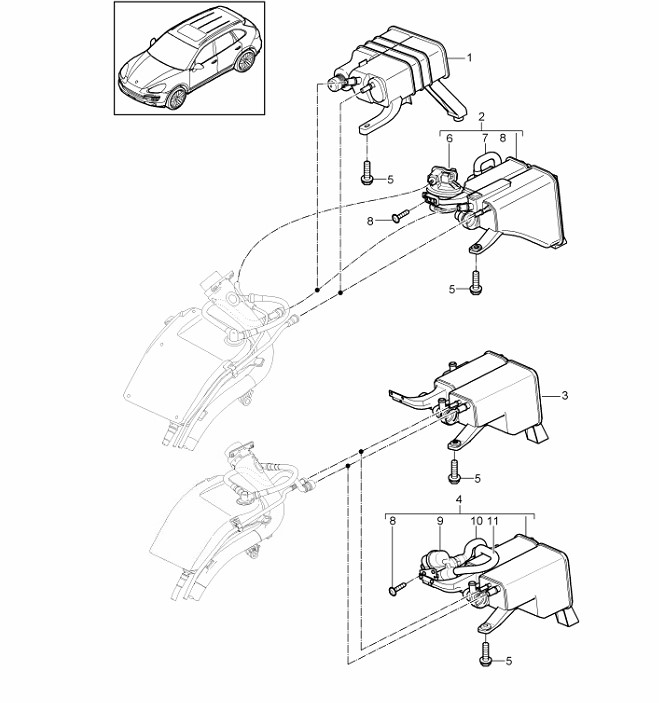 1
2
6
7
8
5
8
5
3
5
4
8
9
10
11
5