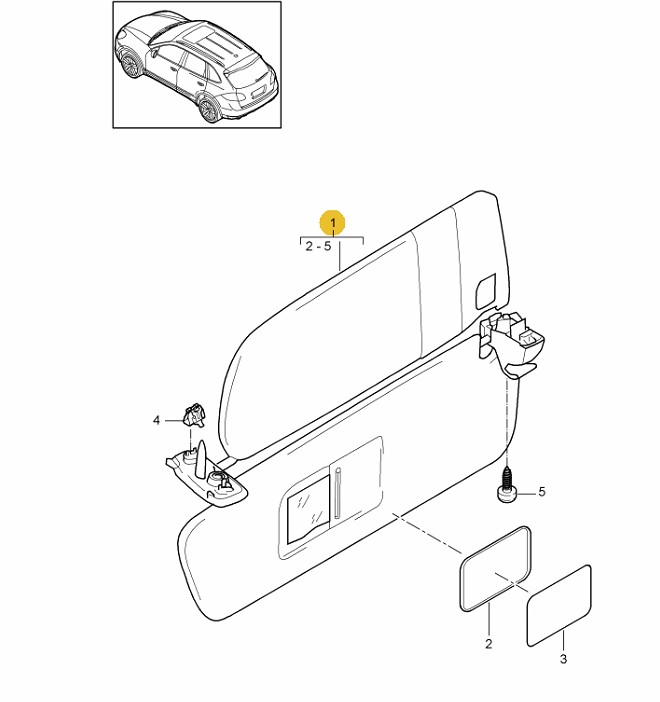 1
2 - 5
4
5
2
3