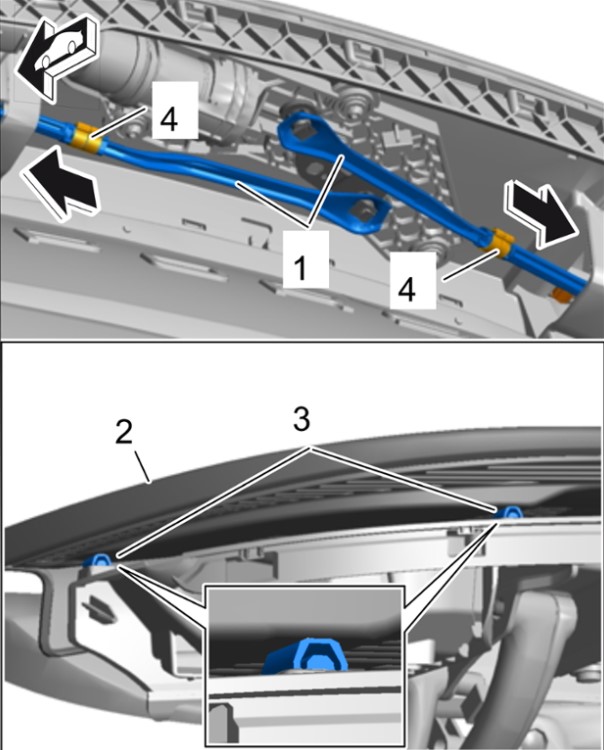 4
1
4
2
3