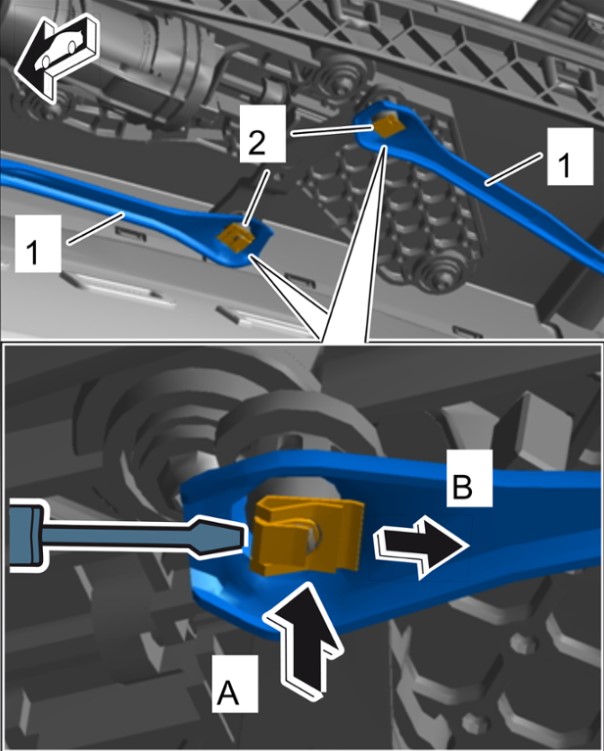 2
1
1
B
A