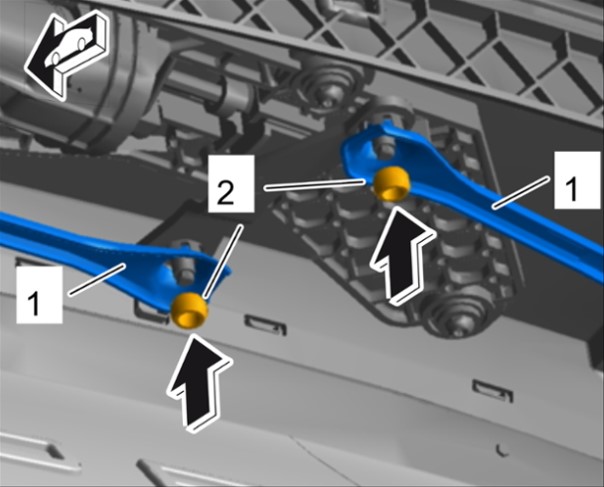 2
1
1