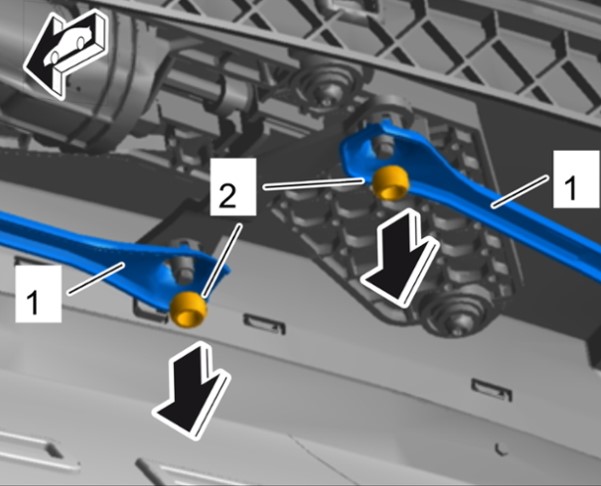 2

1

1