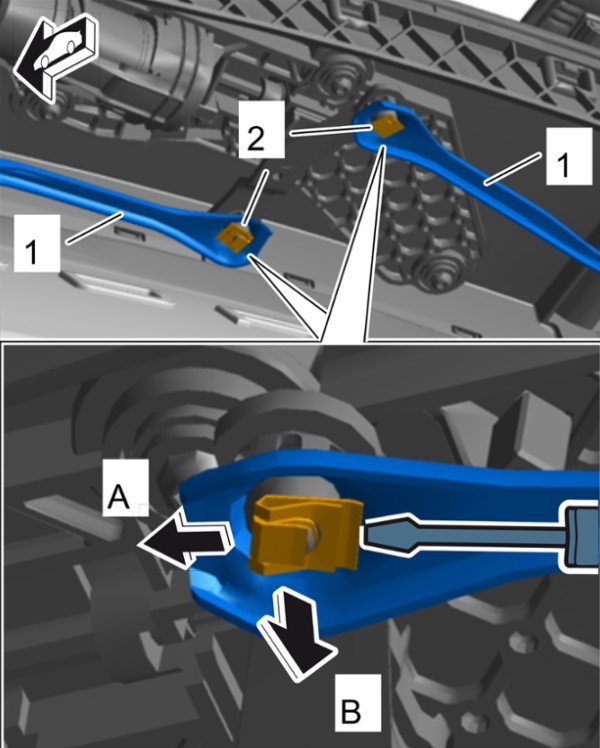 2
1
1
A
B