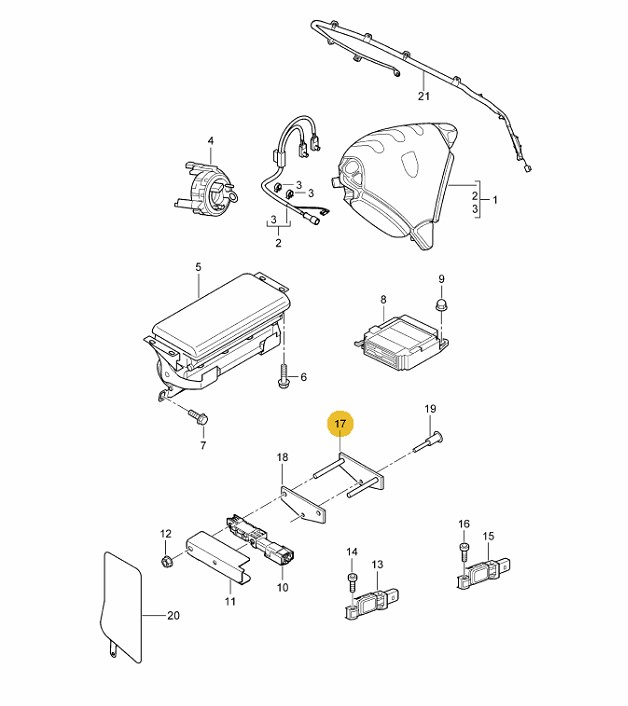 21
4
3
3
3
2
2
3
1
5
9
8
6
7
17
19
18
12
11
10
14
13
16
15
20