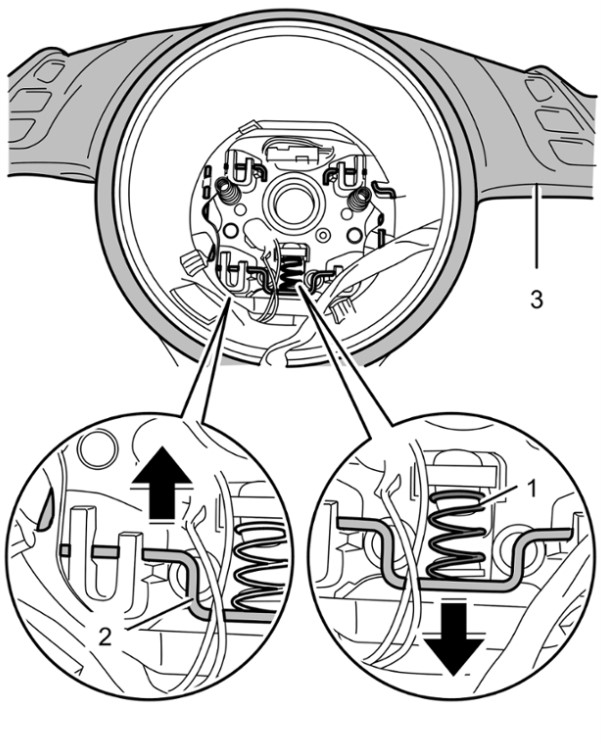 3
1
2