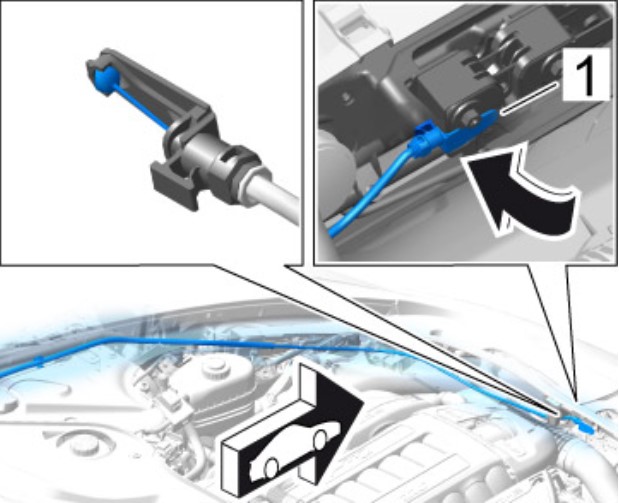 1