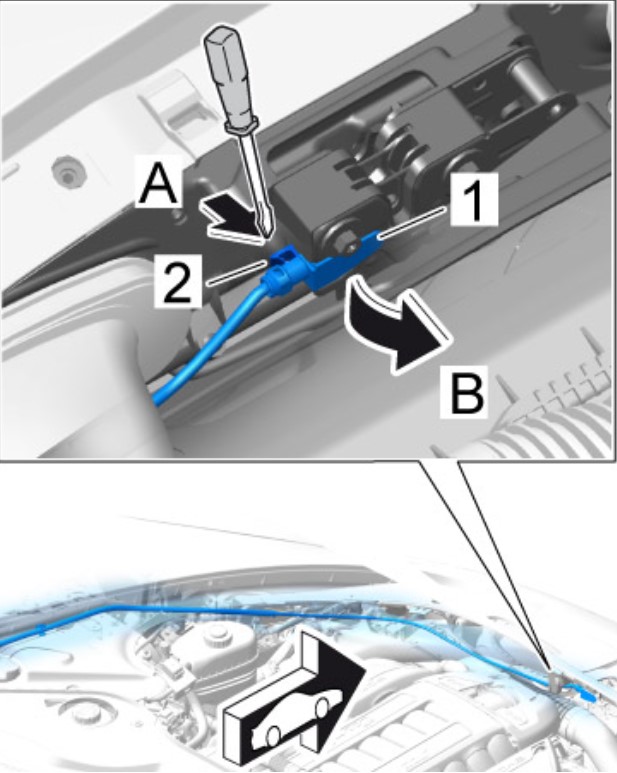 A
1
2
B