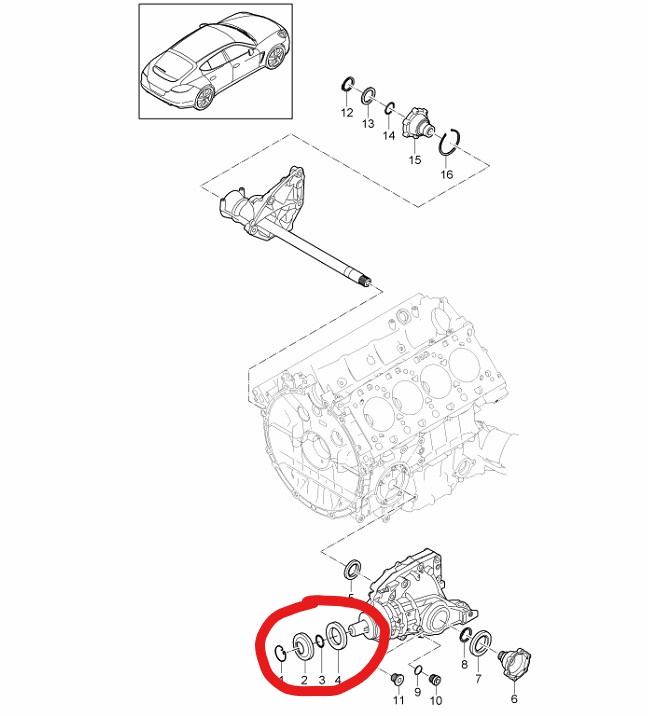 12
13
14
15
16
5
1
2
3
4
8
7
6
11
9
10